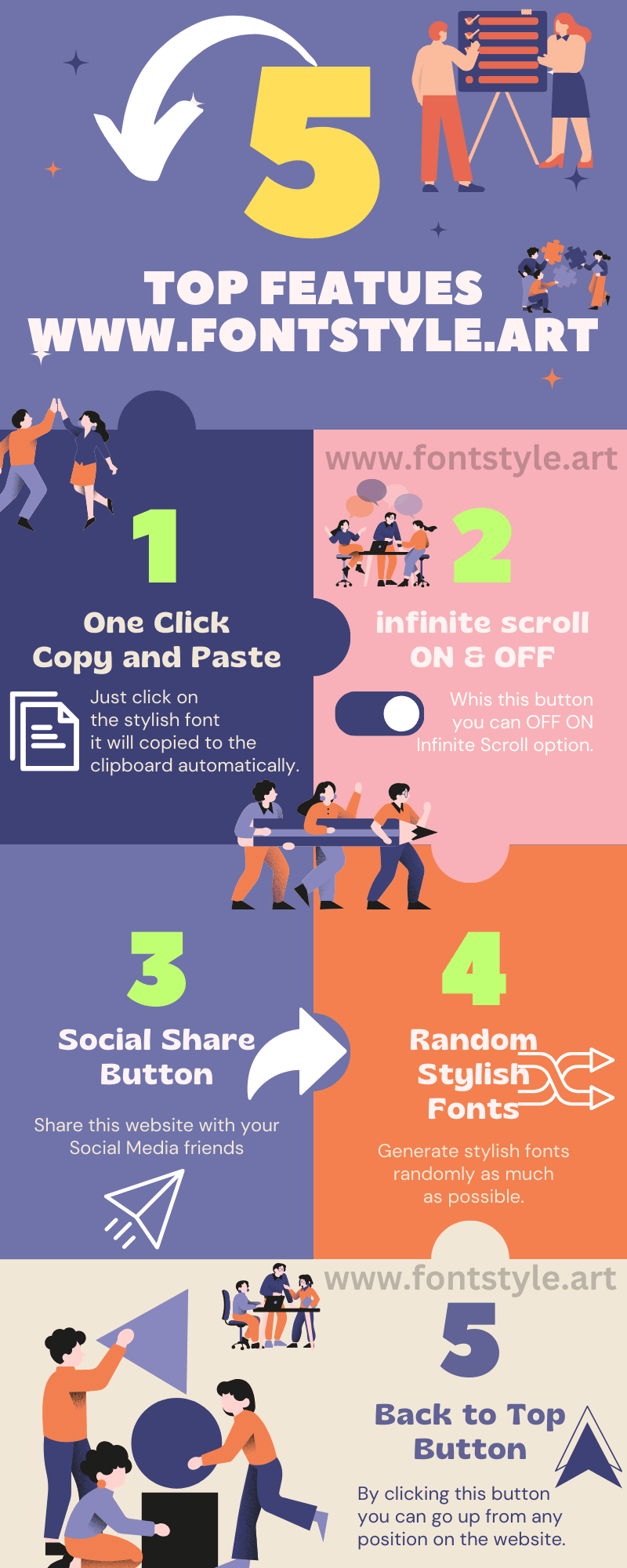 5

TOP FEATUES
WWW.FONTSTYLE.ART

www.fontstyle.art

1

One Click
Copy and Paste

Just click on the stylish font it will copied to the clipboard automatically.

2

infinite scroll
ON & OFF

Whis this button you can OFF ON Infinite Scroll option.

3

Social Share
Button

Share this website with your Social Media friends

4

Random
Stylish
Fonts

Generate stylish fonts randomly as much as possible.

www.fontstyle.art

5

Back to Top
Button

By clicking this button you can go up from any position on the website.